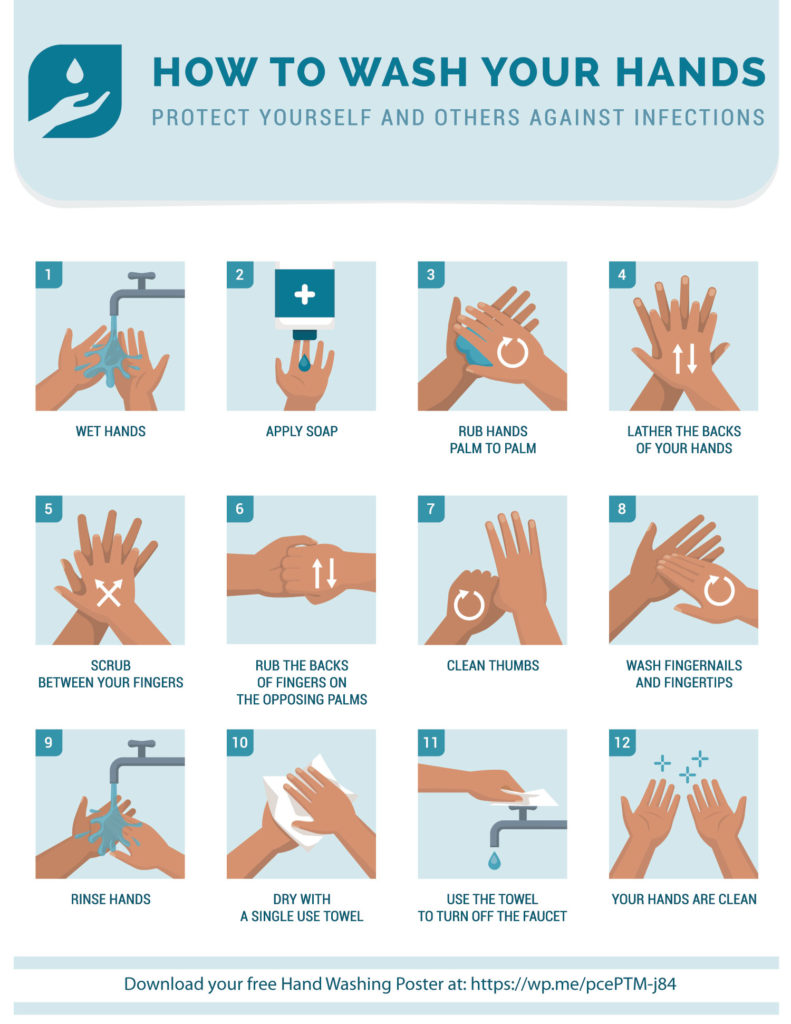 HOW TO WASH YOUR HANDS

PROTECT YOURSELF AND OTHERS AGAINST INFECTIONS

1
WET HANDS

2
APPLY SOAP

3
RUB HANDS PALM TO PALM

4
LATHER THE BACKS OF YOUR HANDS

5
SCRUB BETWEEN YOUR FINGERS

6
RUB THE BACKS OF FINGERS ON THE OPPOSING PALMS

7
CLEAN THUMBS

8
WASH FINGERNAILS AND FINGERTIPS

9
RINSE HANDS

10
DRY WITH A SINGLE USE TOWEL

11
USE THE TOWEL TO TURN OFF THE FAUCET

12
YOUR HANDS ARE CLEAN

Download your free Hand Washing Poster at: https://wp.me/pcePTM-j84