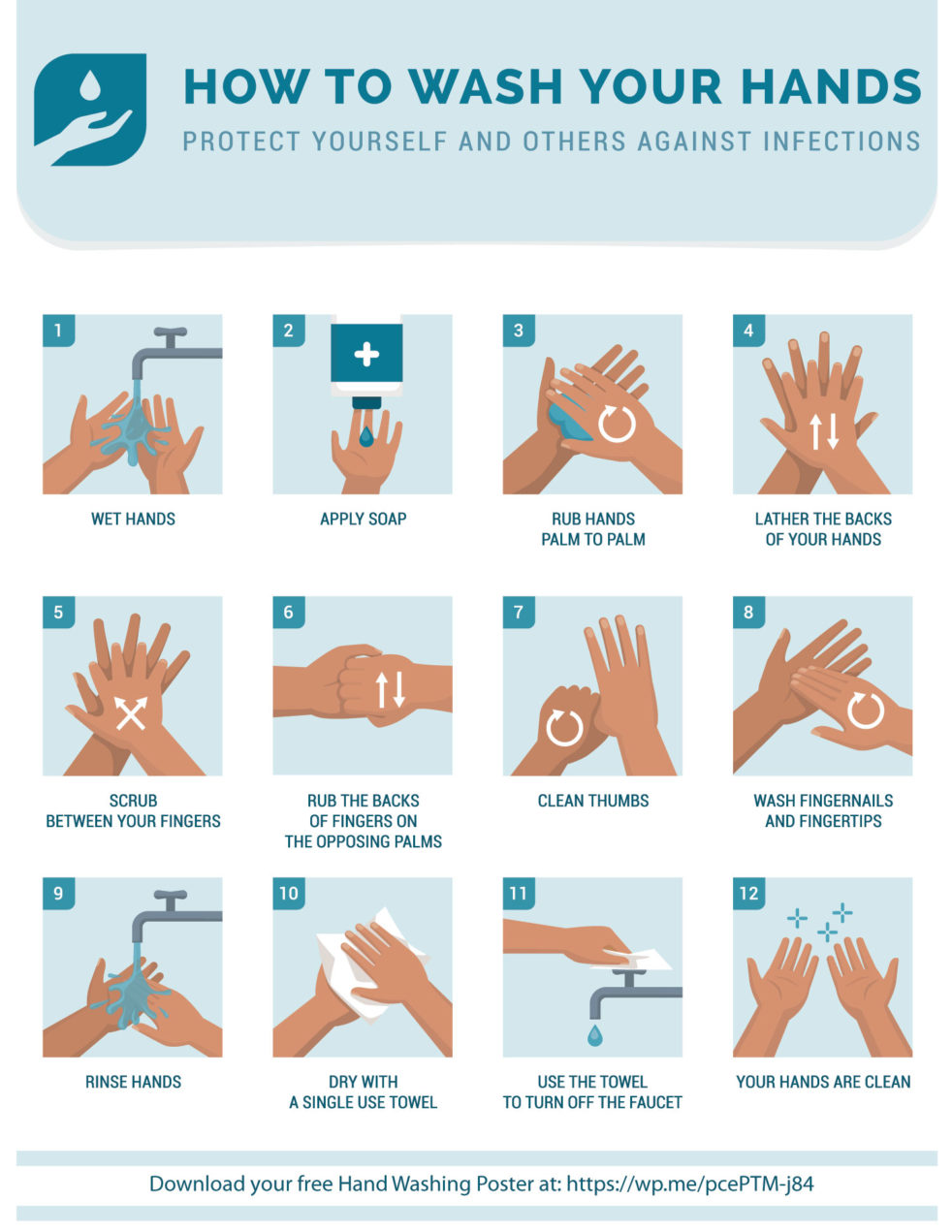 HOW TO WASH YOUR HANDS

PROTECT YOURSELF AND OTHERS AGAINST INFECTIONS

1
WET HANDS

2
APPLY SOAP

3
RUB HANDS PALM TO PALM

4
LATHER THE BACKS OF YOUR HANDS

5
SCRUB BETWEEN YOUR FINGERS

6
RUB THE BACKS OF FINGERS ON THE OPPOSING PALMS

7
CLEAN THUMBS

8
WASH FINGERNAILS AND FINGERTIPS

9
RINSE HANDS

10
DRY WITH A SINGLE USE TOWEL

11
USE THE TOWEL TO TURN OFF THE FAUCET

12
YOUR HANDS ARE CLEAN

Download your free Hand Washing Poster at: https://wp.me/pcePTM-j84